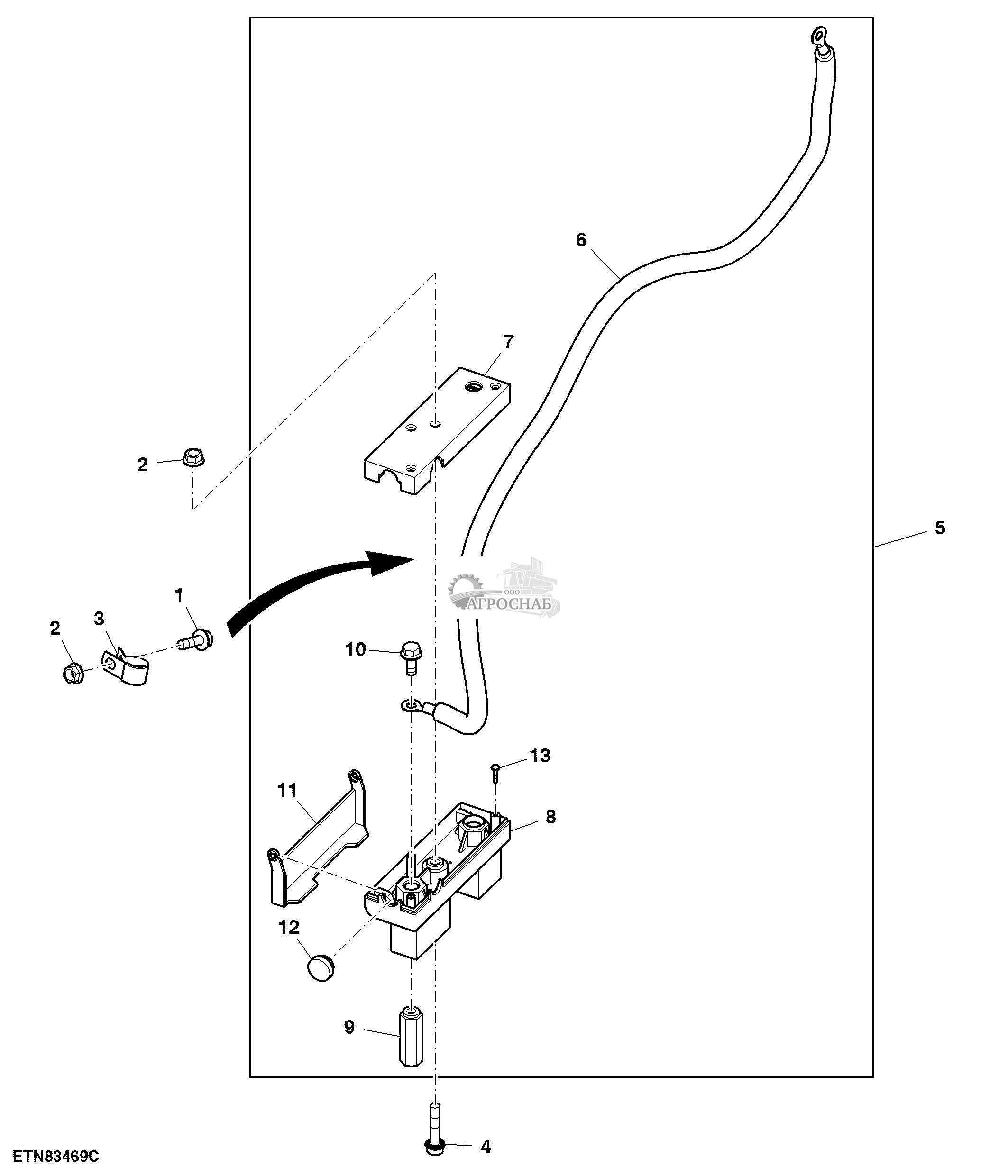 6

7

2

5

ООО
АГРОСНАБ

1

3

2

10

13

11

8

12

9

4

ETN83469C